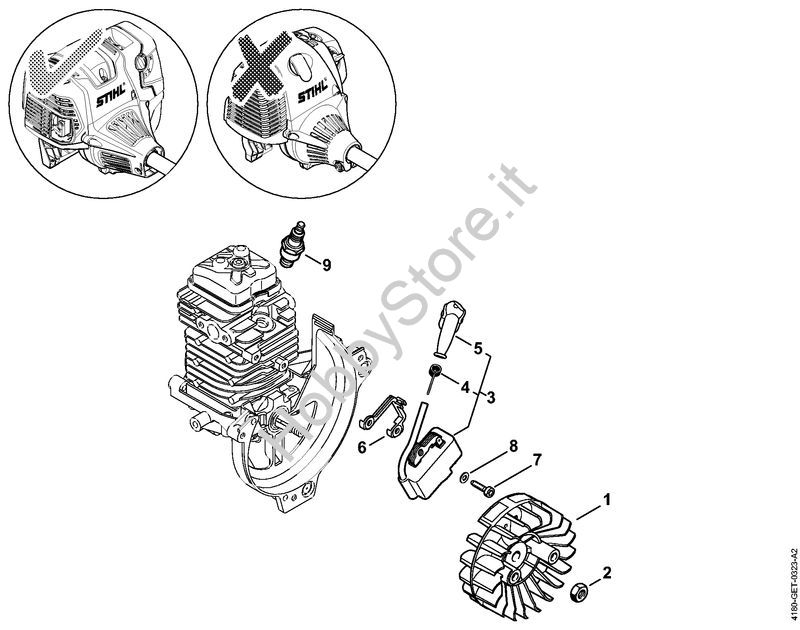 STIHL
STIHL
HobbyStore.it
9
5
4
3
6
8
7
1
2
4180-GET-0323-A2